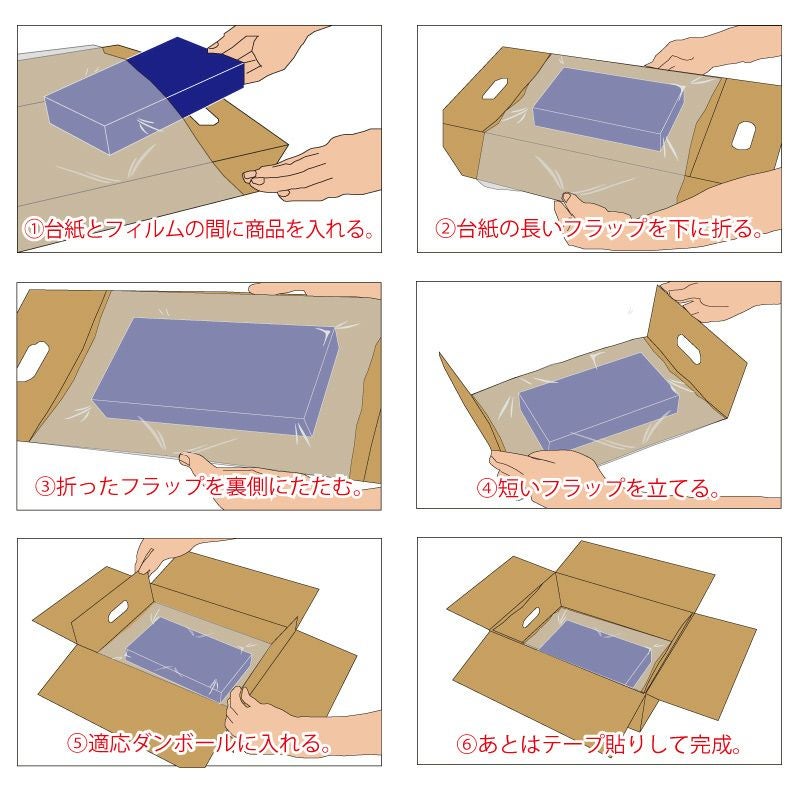 ①台紙とフィルムの間に商品を入れる。

②台紙の長いフラップを下に折る。

③折ったフラップを裏側にたたむ。

④短いフラップを立てる。

⑤適応ダンボールに入れる。

⑥あとはテープ貼りして完成。